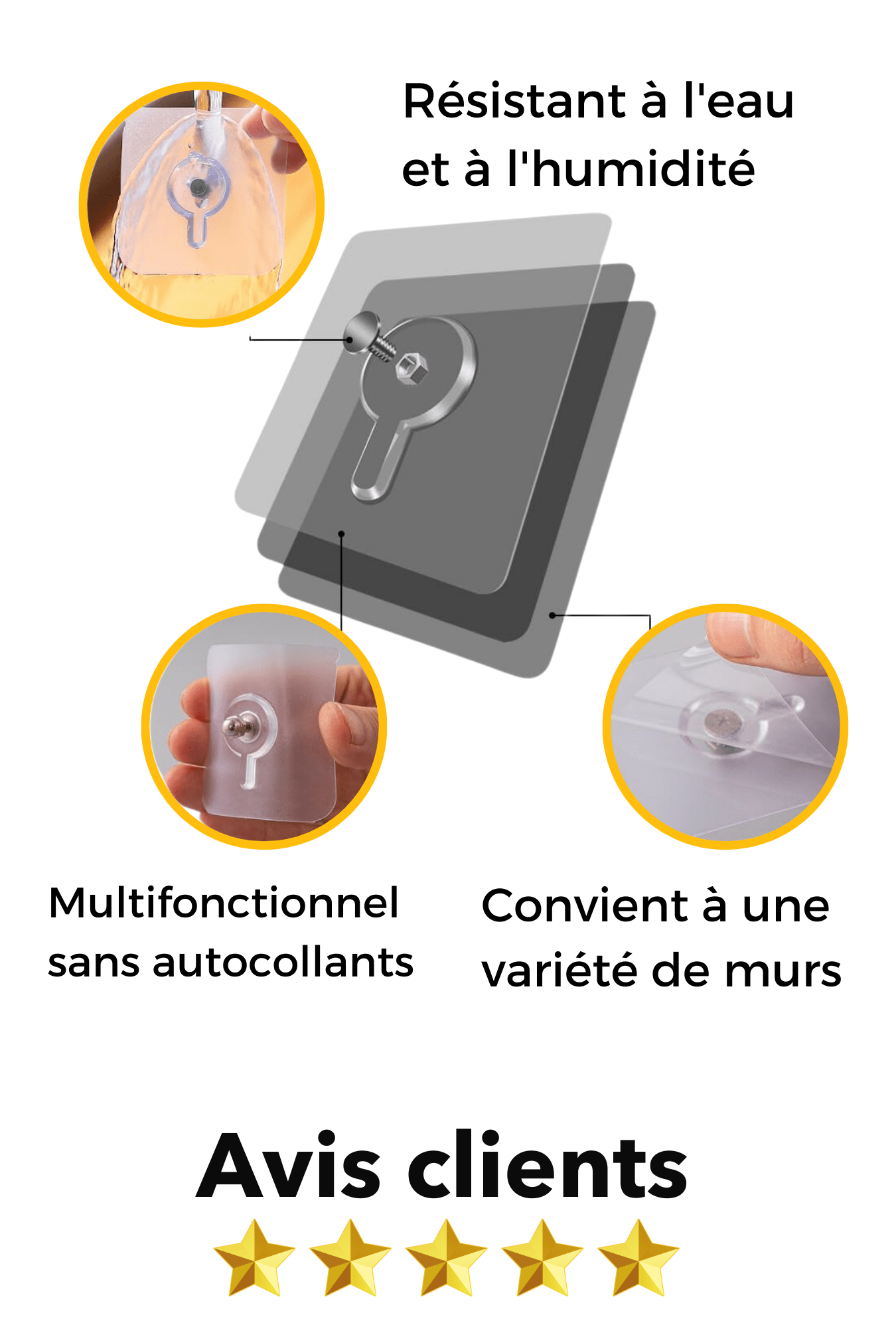 Résistant à l'eau et à l'humidité

Multifonctionnel sans autocollants

Convient à une variété de murs

Avis clients