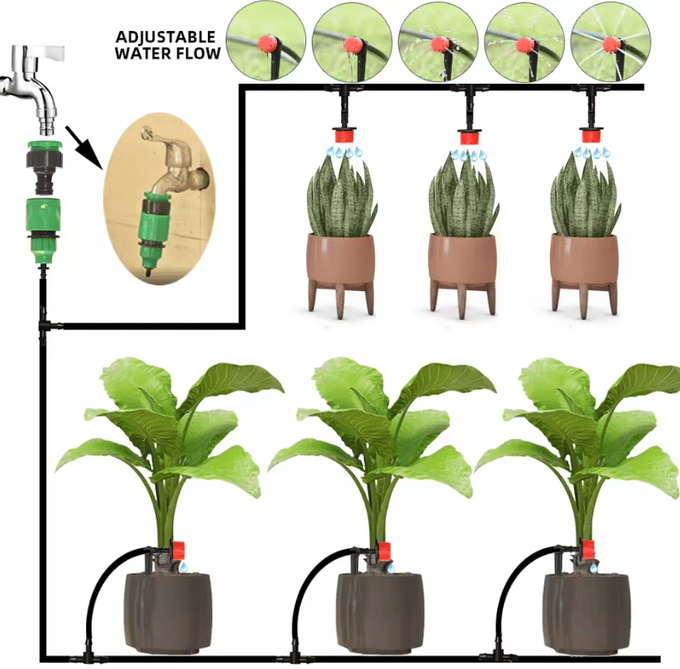 ADJUSTABLE
WATER FLOW