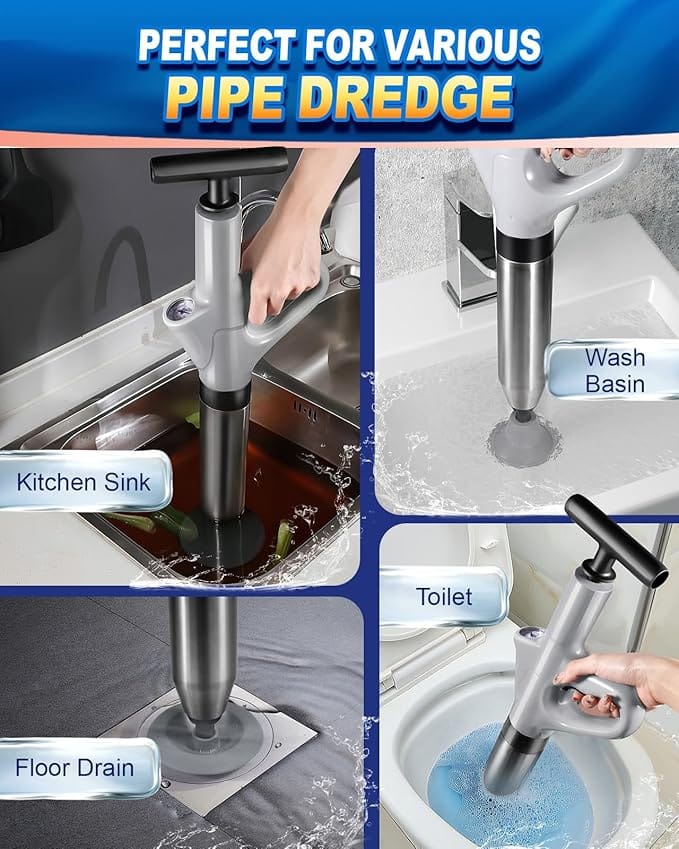 PERFECT FOR VARIOUS
PIPE DREDGE

Kitchen Sink

Wash Basin

Toilet

Floor Drain