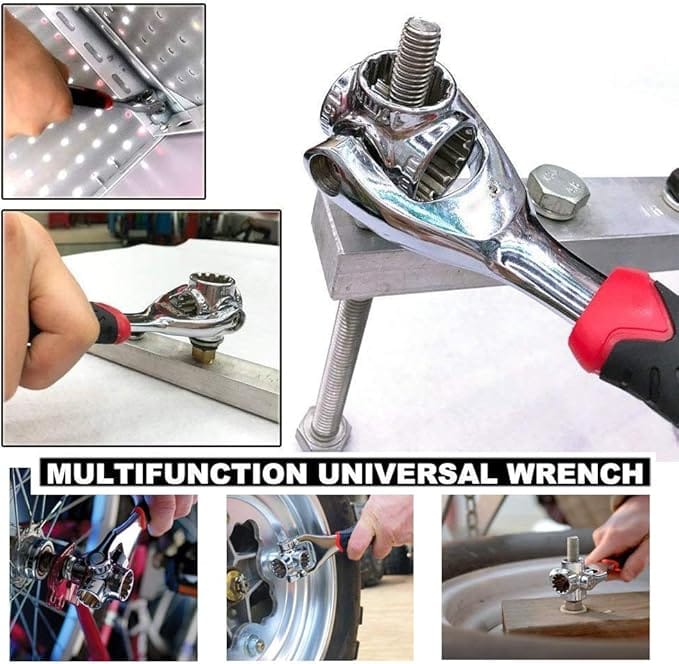 MULTIFUNCTION UNIVERSAL WRENCH