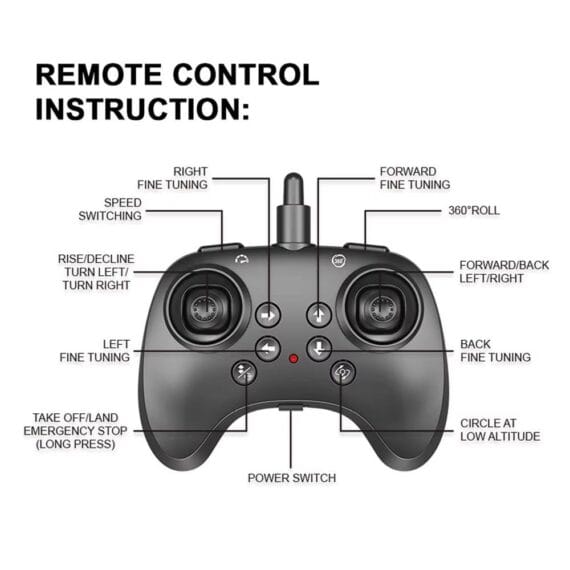 REMOTE CONTROL INSTRUCTION:

RIGHT FINE TUNING

FORWARD FINE TUNING

SPEED SWITCHING

360°ROLL

RISE/DECLINE TURN LEFT/ TURN RIGHT

FORWARD/BACK LEFT/RIGHT

LEFT FINE TUNING

BACK FINE TUNING

TAKE OFF/LAND EMERGENCY STOP (LONG PRESS)

CIRCLE AT LOW ALTITUDE

POWER SWITCH