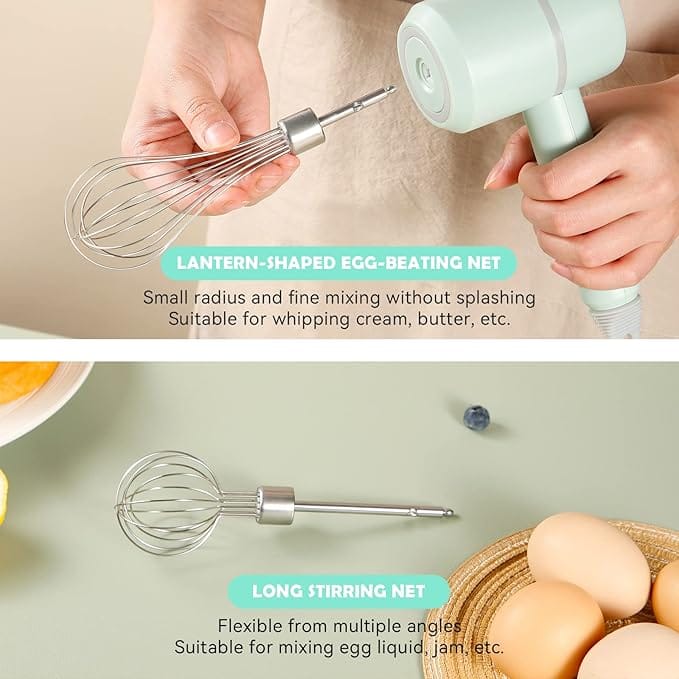 LANTERN-SHAPED EGG-BEATING NET

Small radius and fine mixing without splashing
Suitable for whipping cream, butter, etc.

LONG STIRRING NET

Flexible from multiple angles
Suitable for mixing egg liquid, jam, etc.