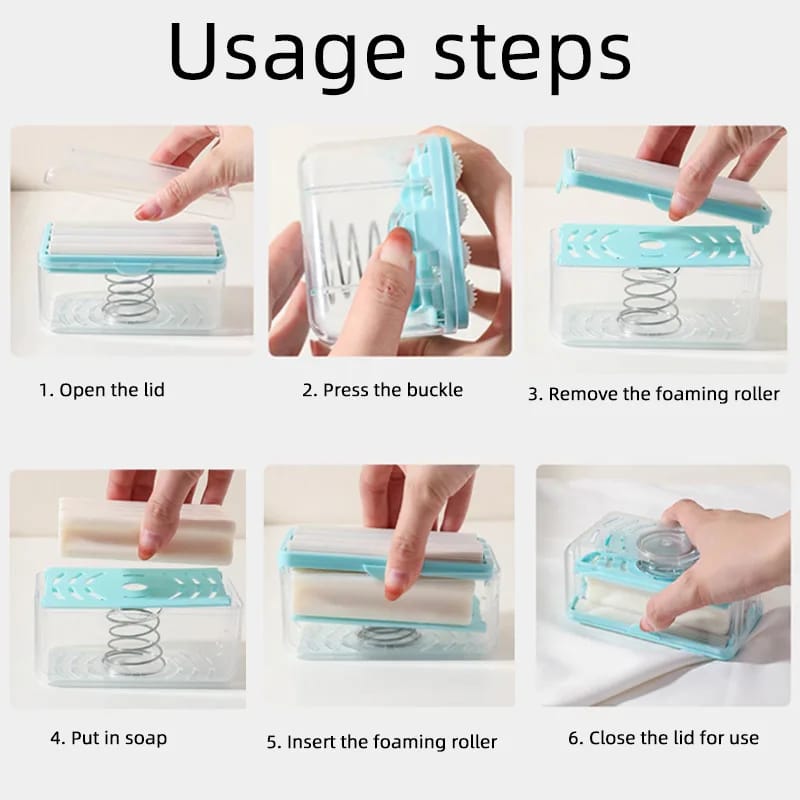 Usage steps

1. Open the lid

2. Press the buckle

3. Remove the foaming roller

4. Put in soap

5. Insert the foaming roller

6. Close the lid for use