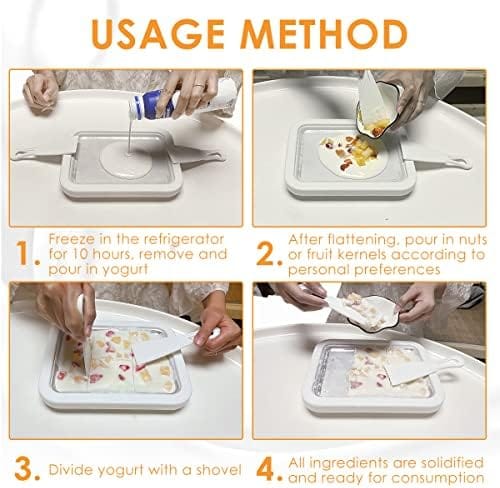 USAGE METHOD

1. Freeze in the refrigerator for 10 hours, remove and pour in yogurt

2. After flattening, pour in nuts or fruit kernels according to personal preferences

3. Divide yogurt with a shovel

4. All ingredients are solidified and ready for consumption