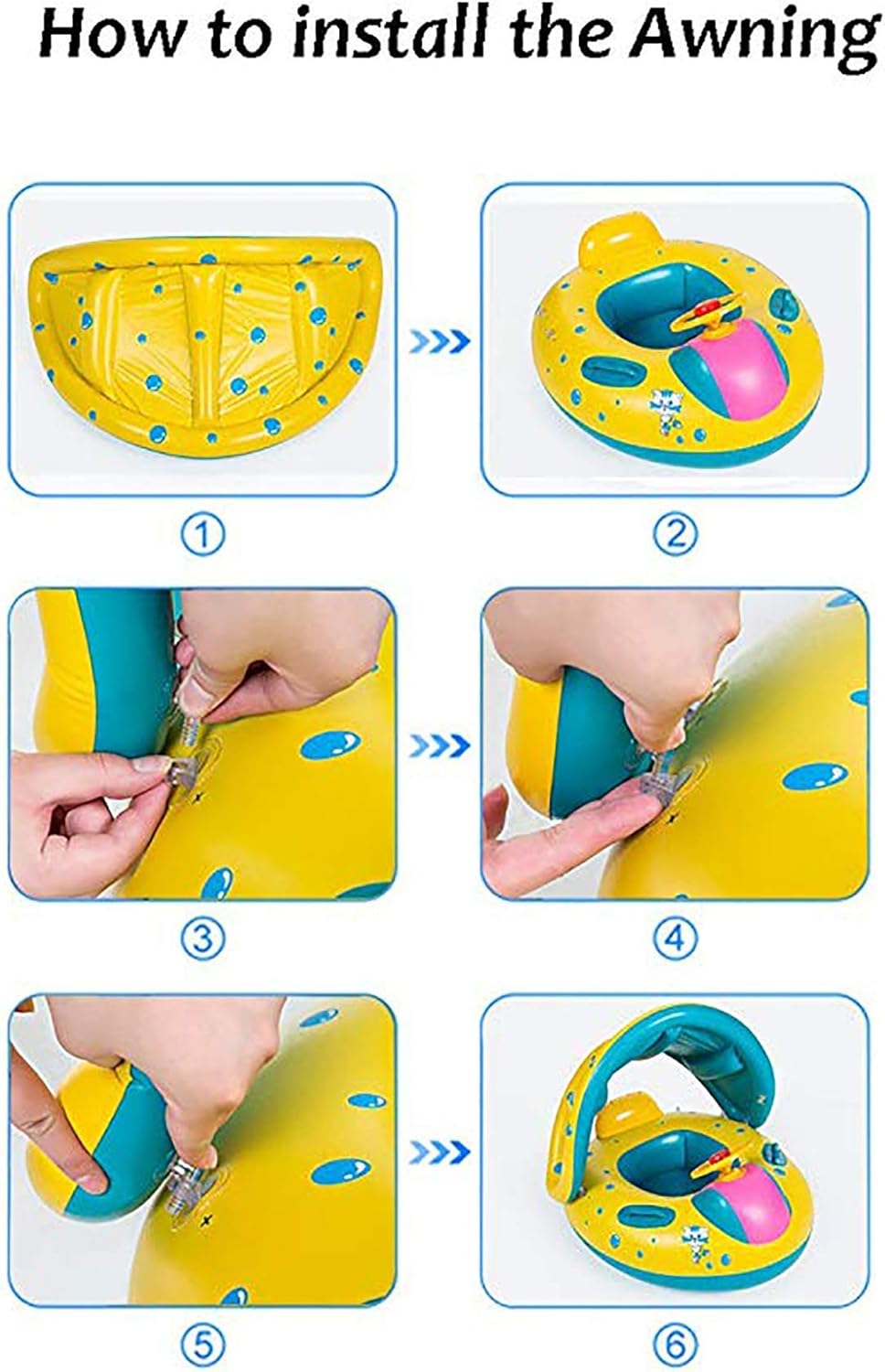 How to install the Awning

①

②

③

④

⑤

⑥