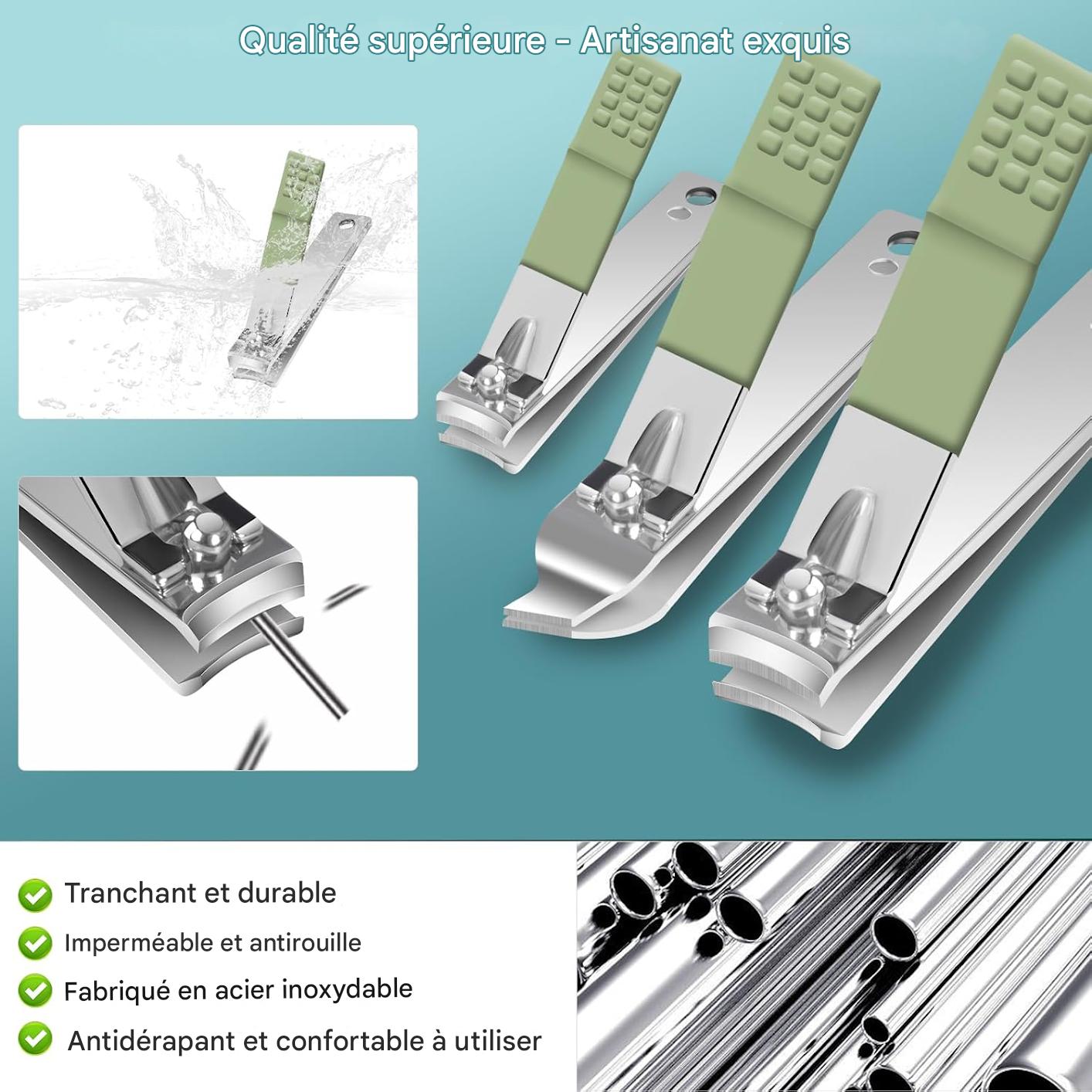 Qualité supérieure - Artisanat exquis

Tranchant et durable

Imperméable et antirouille

Fabriqué en acier inoxydable

Antidérapant et confortable à utiliser