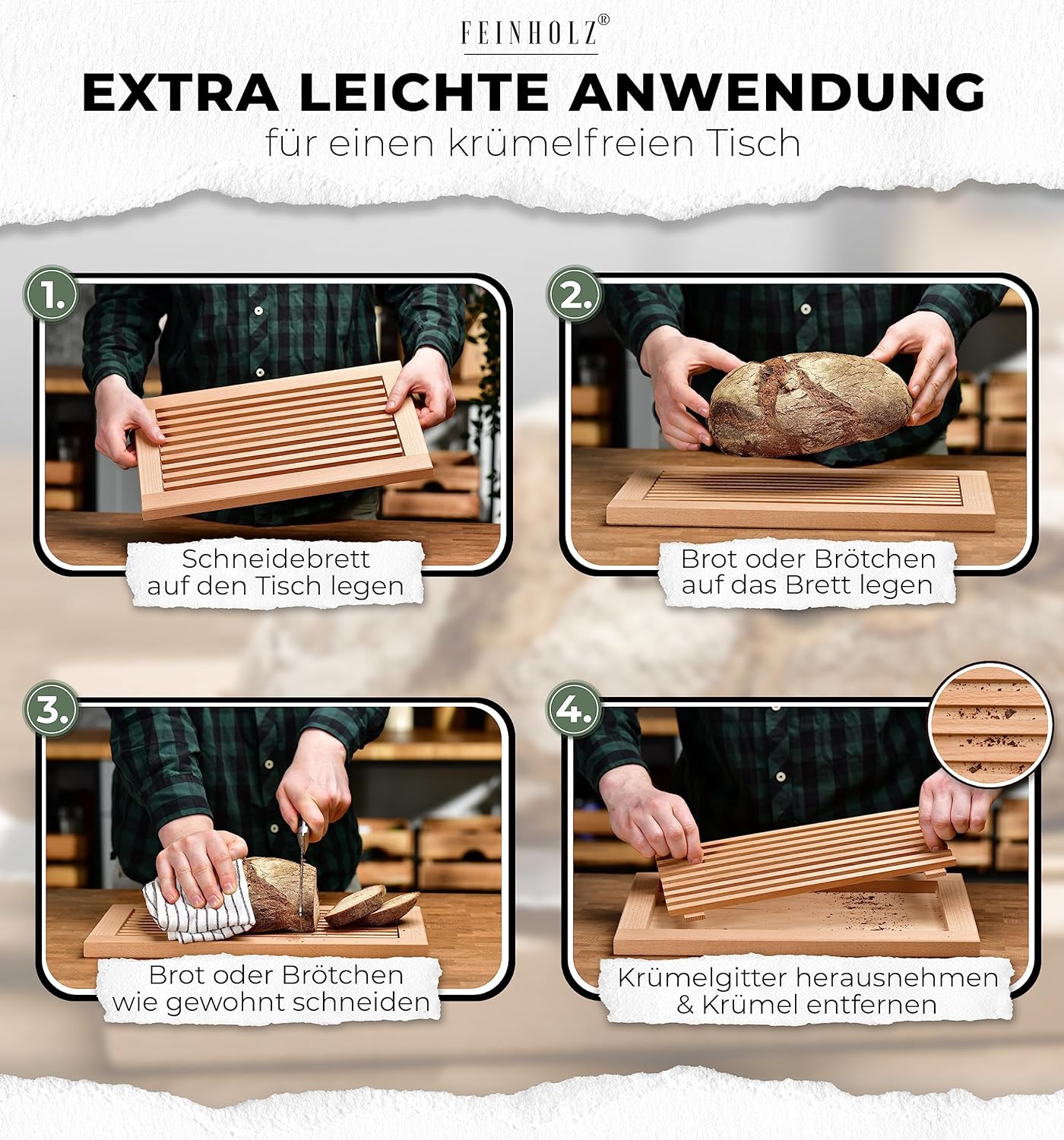 FEINHOLZ®

EXTRA LEICHTE ANWENDUNG

für einen krümelfreien Tisch

1.

Schneidebrett auf den Tisch legen

2.

Brot oder Brötchen auf das Brett legen

3.

Brot oder Brötchen wie gewohnt schneiden

4.

Krümelgitter herausnehmen & Krümel entfernen