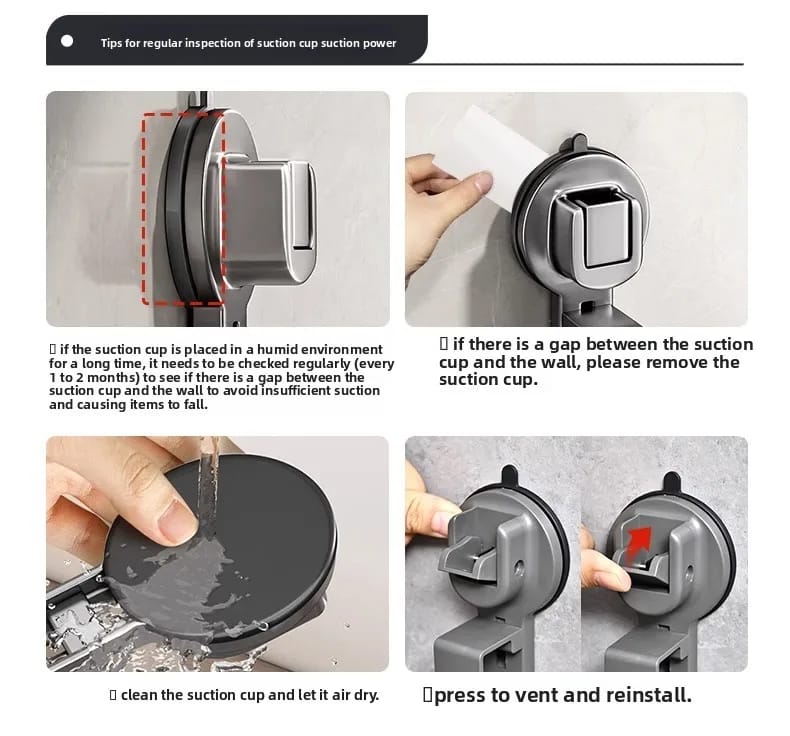 Tips for regular inspection of suction cup suction power

▯ if the suction cup is placed in a humid environment for a long time, it needs to be checked regularly (every 1 to 2 months) to see if there is a gap between the suction cup and the wall to avoid insufficient suction and causing items to fall.

▯ if there is a gap between the suction cup and the wall, please remove the suction cup.

▯ clean the suction cup and let it air dry.

▯press to vent and reinstall.