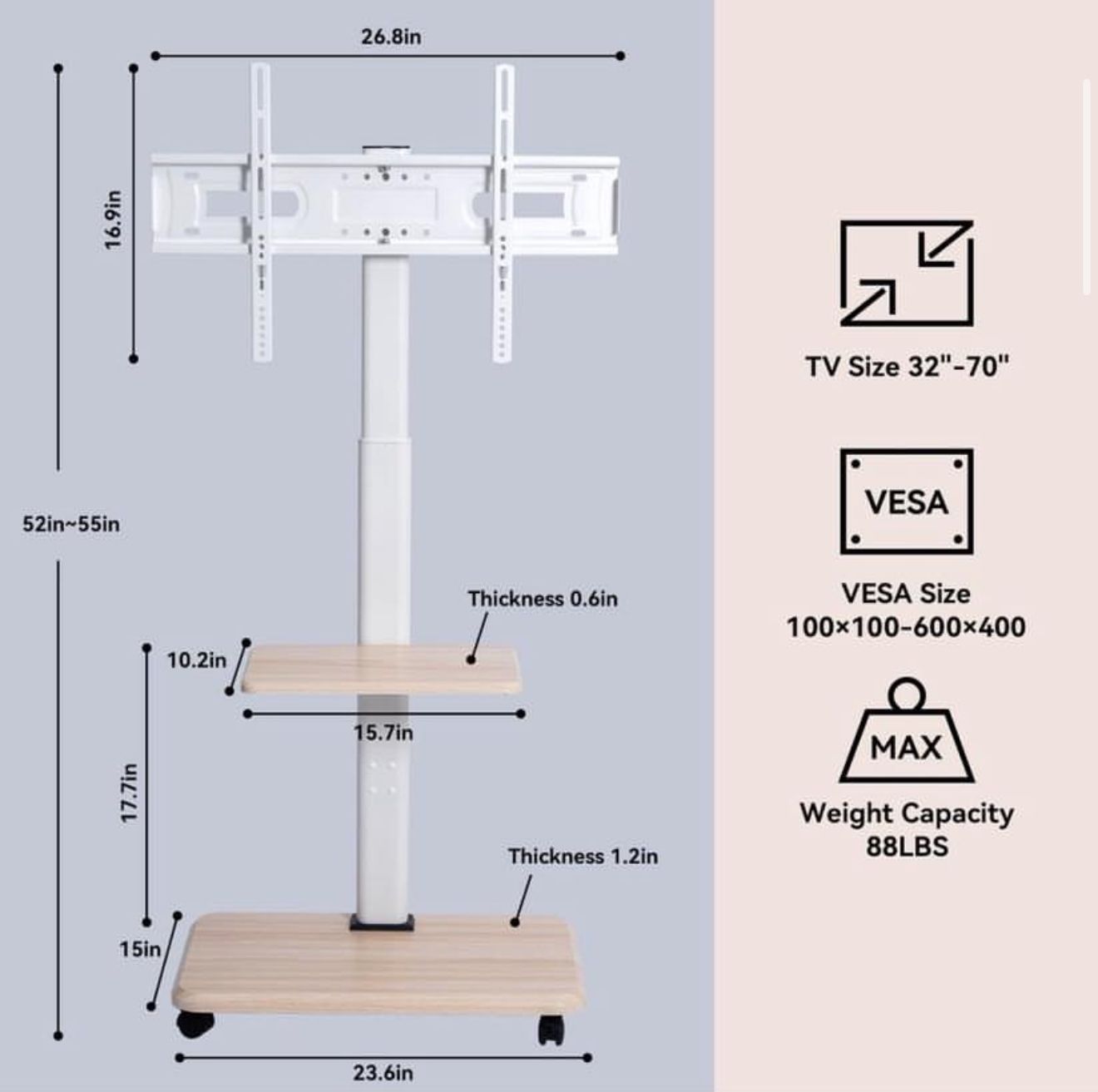 26.8in

16.9in

52in~55in

Thickness 0.6in

10.2in

15.7in

17.7in

Thickness 1.2in

15in

23.6in

TV Size 32"-70"

VESA

VESA Size 100×100-600×400

MAX

Weight Capacity 88LBS