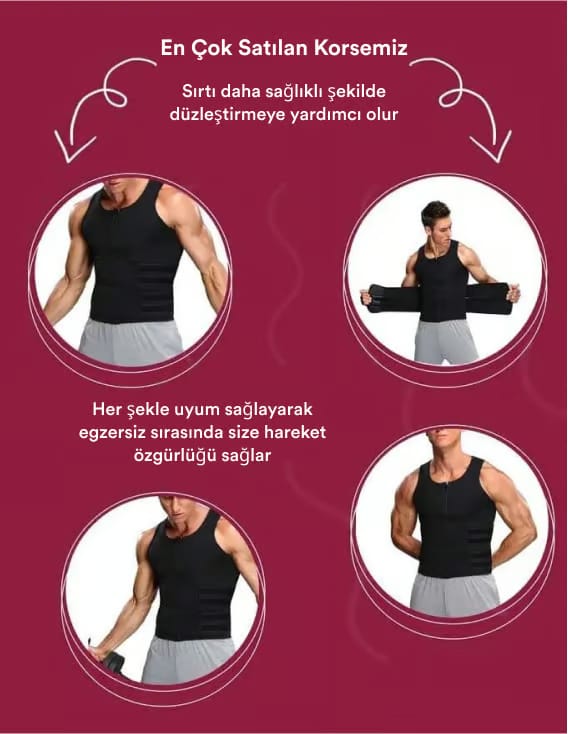 En Çok Satılan Korsemiz

Sırtı daha sağlıklı şekilde düzleştirmeye yardımcı olur

Her şekle uyum sağlayarak egzersiz sırasında size hareket özgürlüğü sağlar