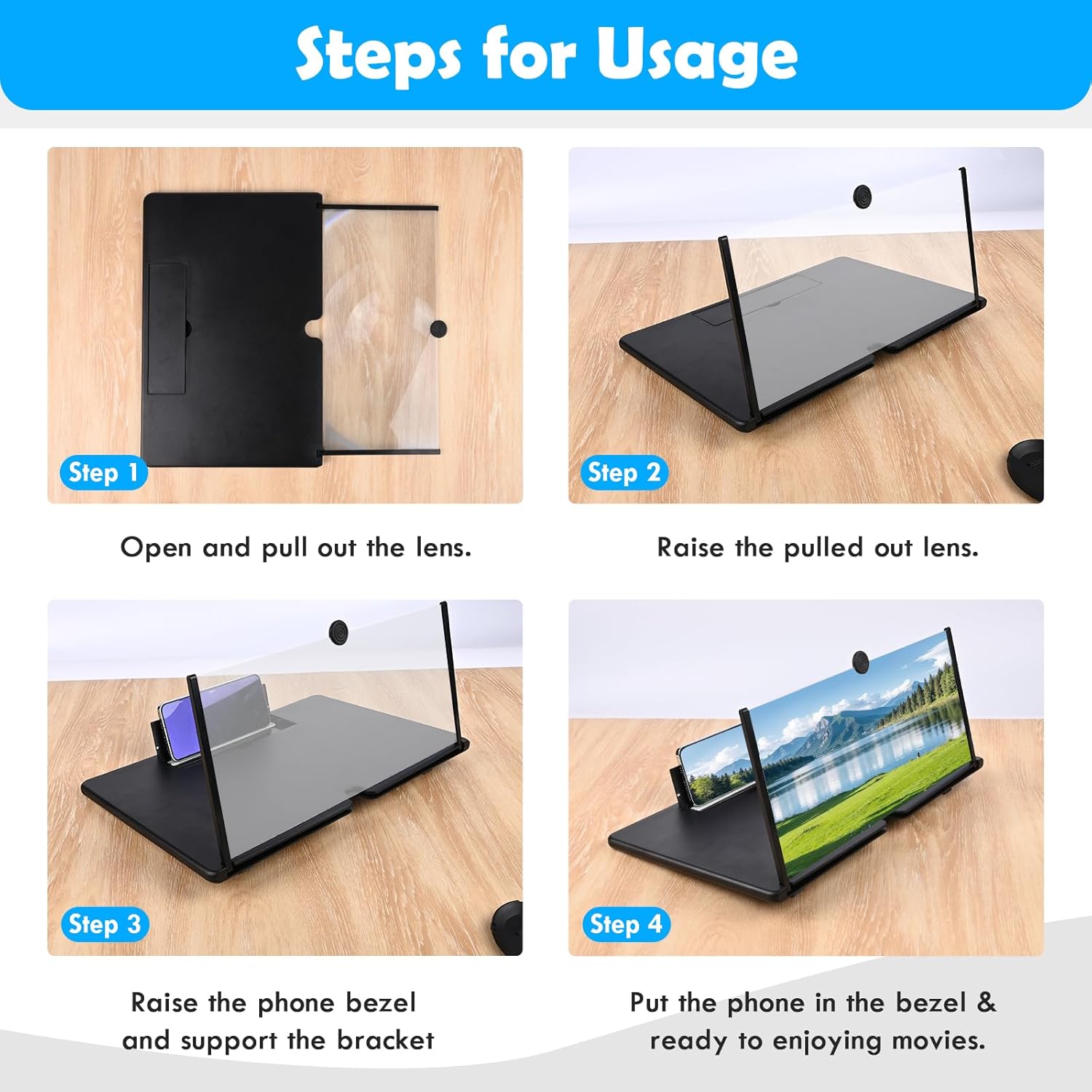 Steps for Usage

Step 1

Open and pull out the lens.

Step 2

Raise the pulled out lens.

Step 3

Raise the phone bezel and support the bracket

Step 4

Put the phone in the bezel & ready to enjoying movies.