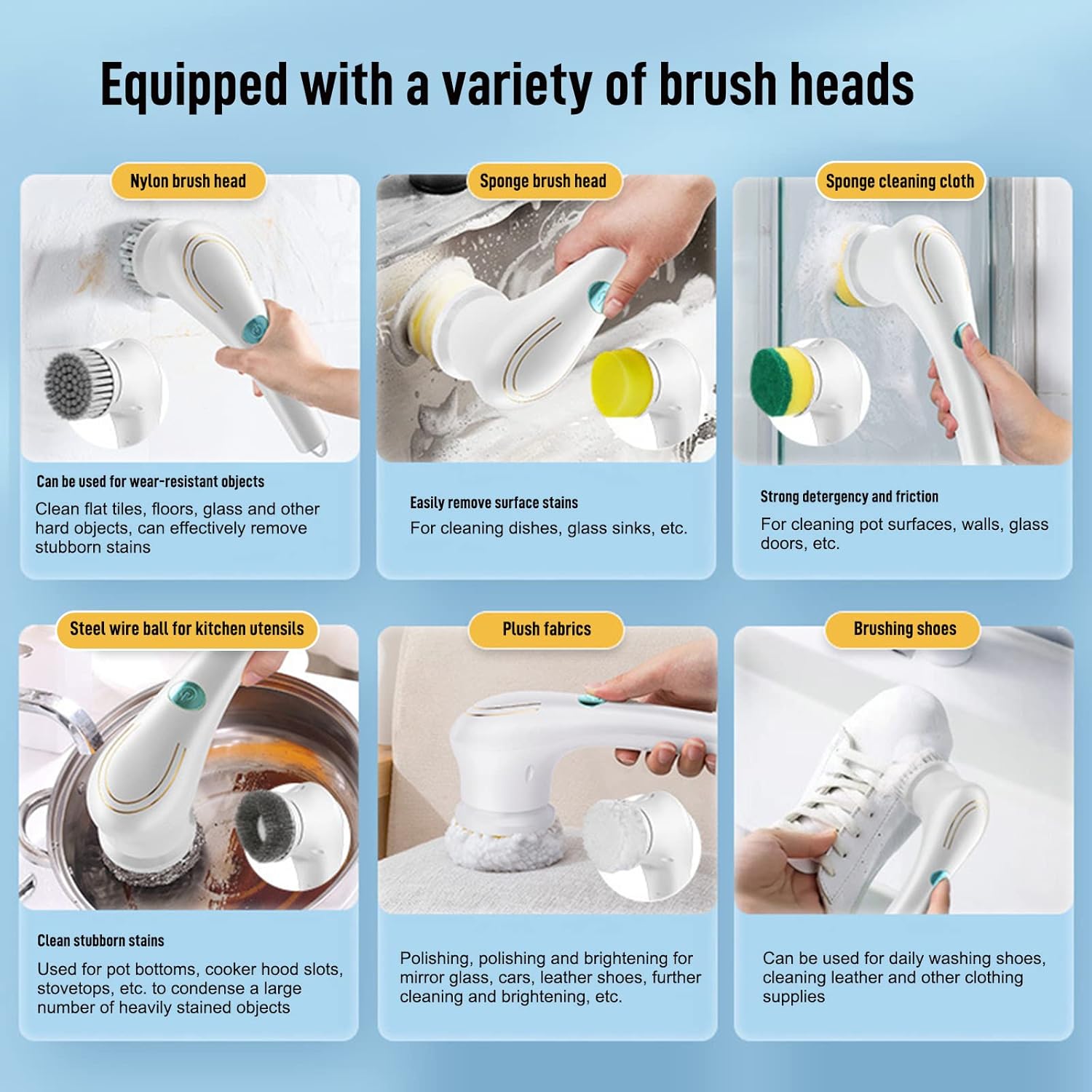 Equipped with a variety of brush heads

Nylon brush head

Can be used for wear-resistant objects

Clean flat tiles, floors, glass and other hard objects, can effectively remove stubborn stains

Sponge brush head

Easily remove surface stains

For cleaning dishes, glass sinks, etc.

Sponge cleaning cloth

Strong detergency and friction

For cleaning pot surfaces, walls, glass doors, etc.

Steel wire ball for kitchen utensils

Clean stubborn stains

Used for pot bottoms, cooker hood slots, stovetops, etc. to condense a large number of heavily stained objects

Plush fabrics

Polishing, polishing and brightening for mirror glass, cars, leather shoes, further cleaning and brightening, etc.

Brushing shoes

Can be used for daily washing shoes, cleaning leather and other clothing supplies