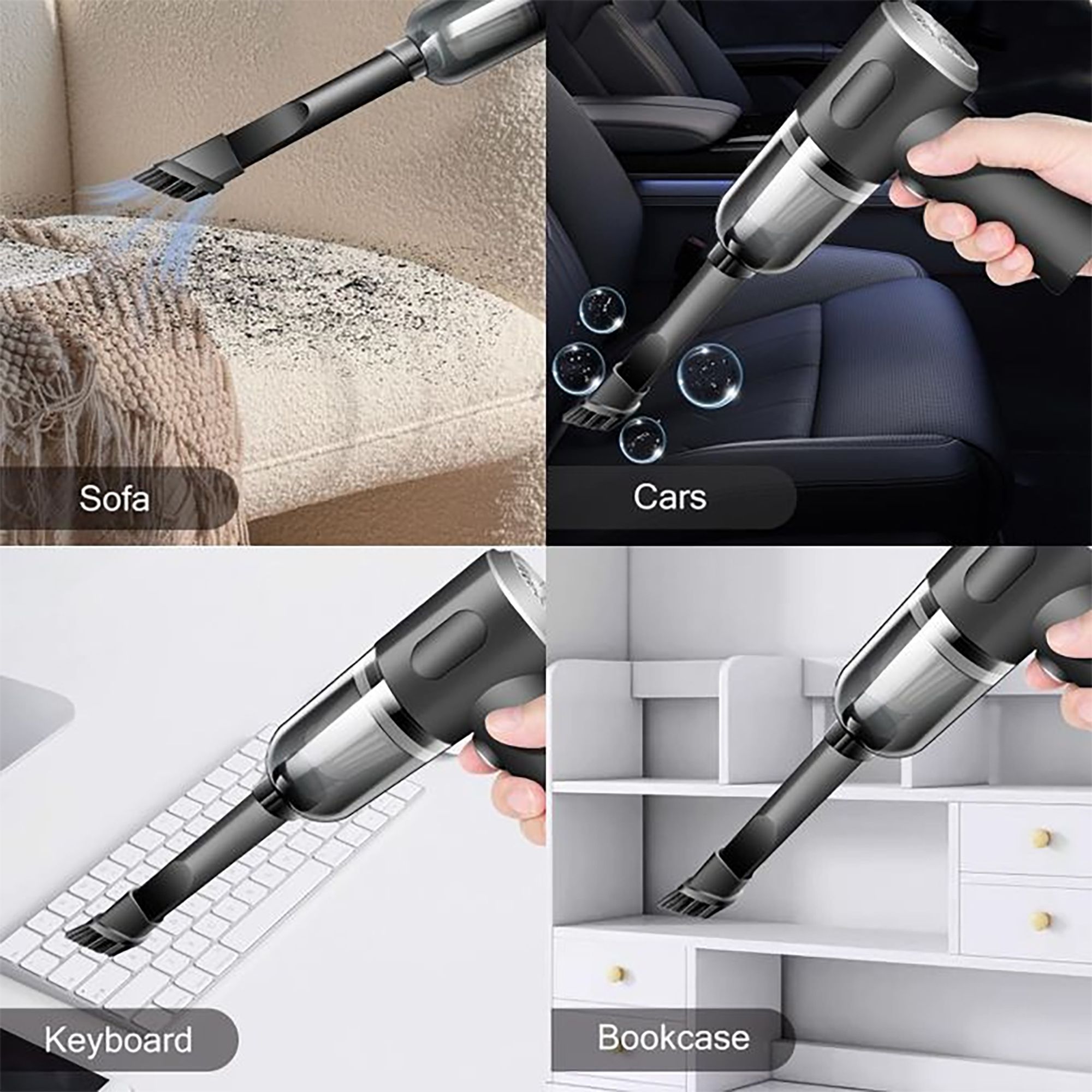 Sofa

Cars

Keyboard

Bookcase