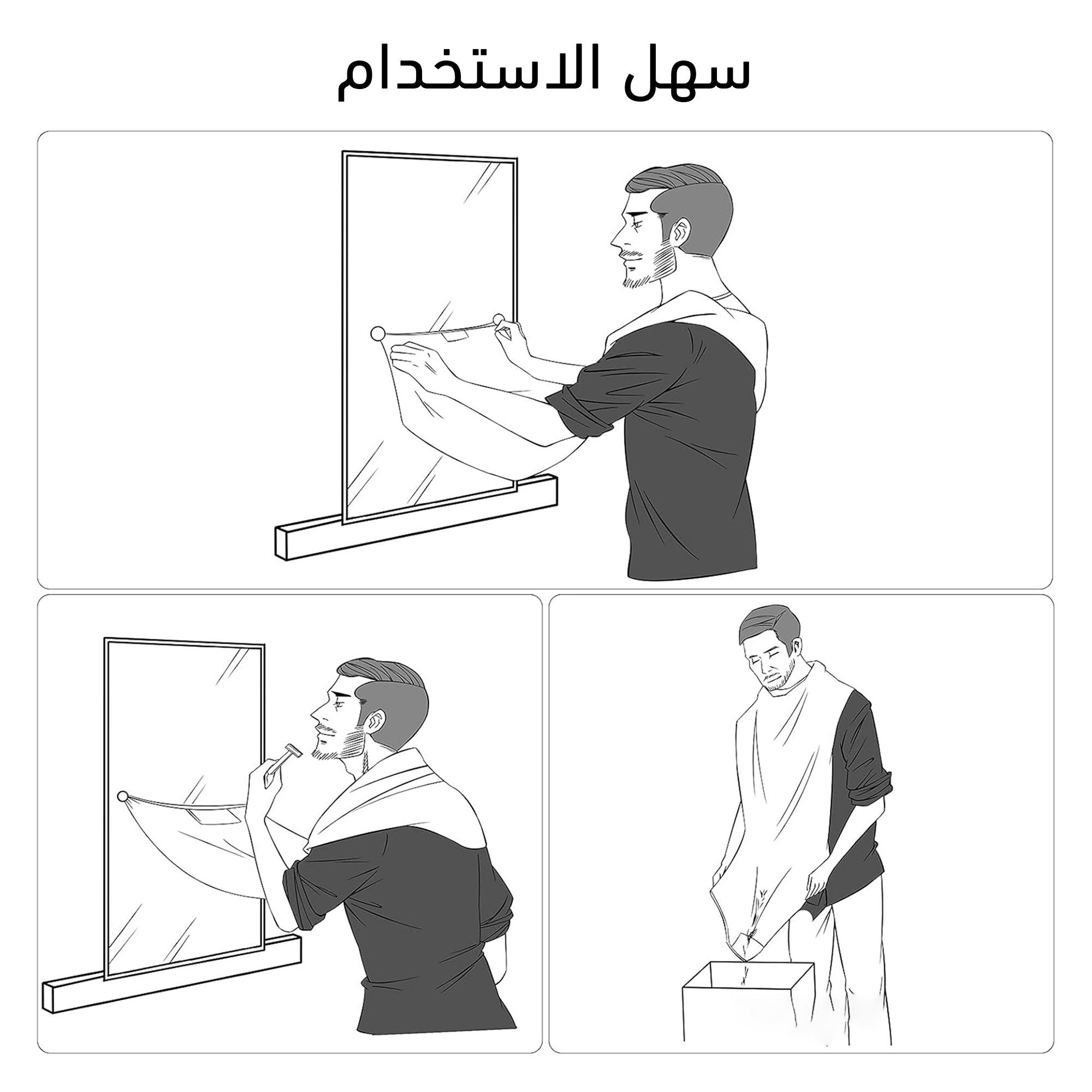 سهل الاستخدام