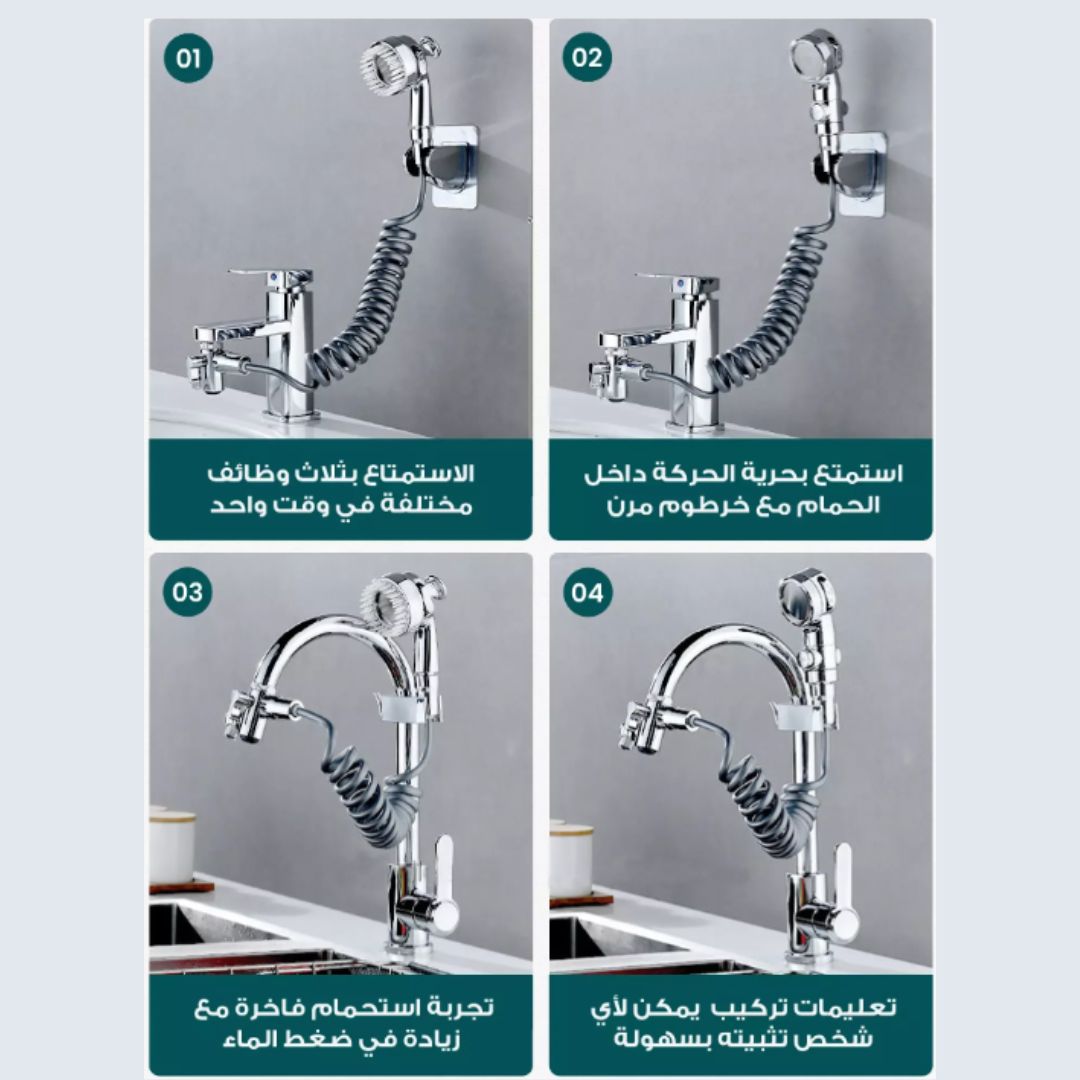 01

الاستمتاع بثلاث وظائف مختلفة في وقت واحد

02

استمتع بحرية الحركة داخل الحمام مع خرطوم مرن

03

تجربة استحمام فاخرة مع زيادة في ضغط الماء

04

تعليمات تركيب يمكن لأي شخص تثبيته بسهولة