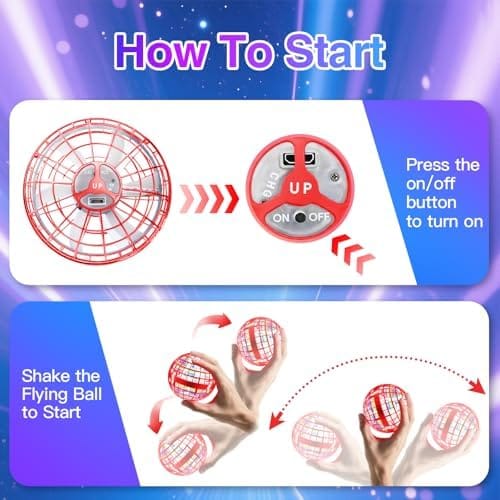 How To Start

UP

CHG

UP

ON OFF

Press the on/off button to turn on

Shake the Flying Ball to Start