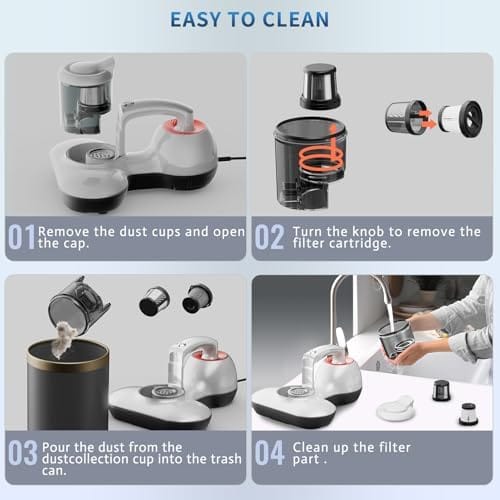 EASY TO CLEAN

01 Remove the dust cups and open the cap.

02 Turn the knob to remove the filter cartridge.

03 Pour the dust from the dustcollection cup into the trash can.

04 Clean up the filter part .