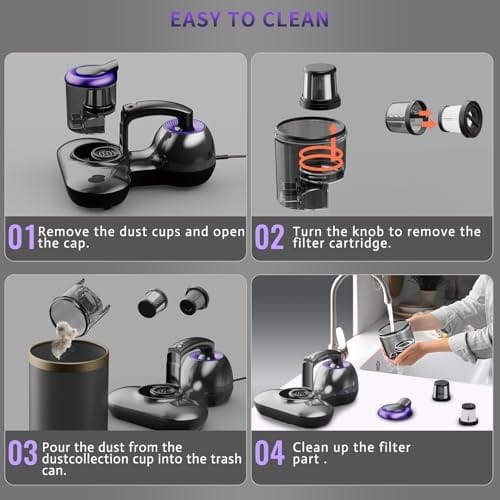 EASY TO CLEAN

01 Remove the dust cups and open the cap.

02 Turn the knob to remove the filter cartridge.

03 Pour the dust from the dustcollection cup into the trash can.

04 Clean up the filter part .