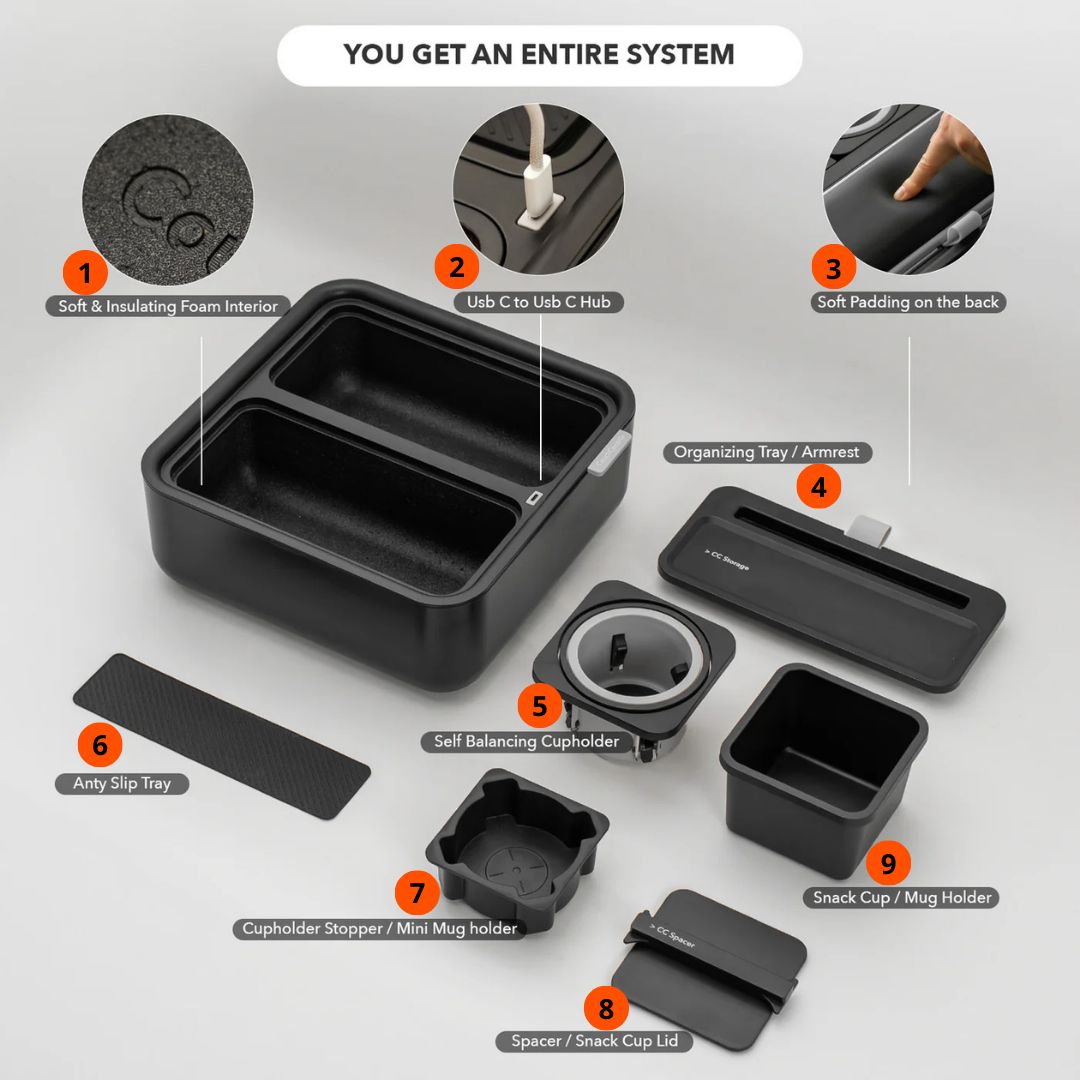 YOU GET AN ENTIRE SYSTEM

Car

1
Soft & Insulating Foam Interior

2
Usb C to Usb C Hub

3
Soft Padding on the back

Organizing Tray / Armrest
4

> CC Storage

5
Self Balancing Cupholder

6
Anty Slip Tray

7
Cupholder Stopper / Mini Mug holder

9
Snack Cup / Mug Holder

> CC Spacer

8
Spacer / Snack Cup Lid