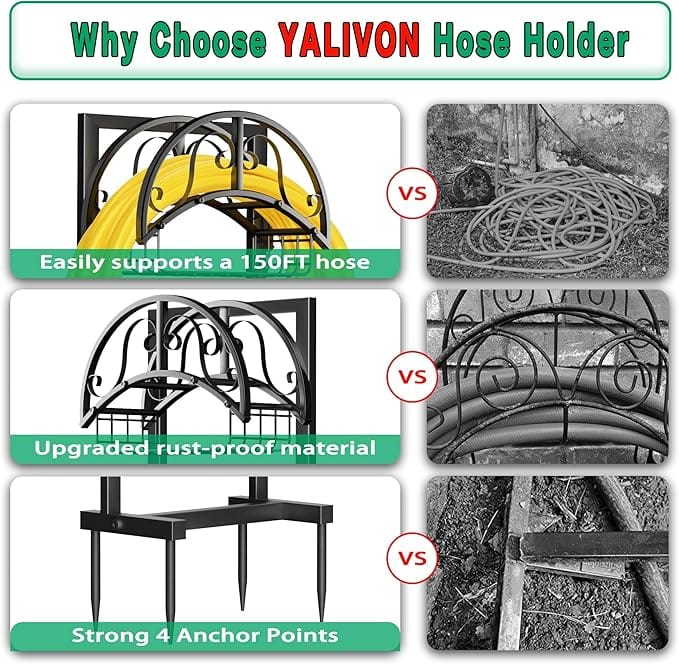 Why Choose YALIVON Hose Holder

Easily supports a 150FT hose

VS

Upgraded rust-proof material

VS

Strong 4 Anchor Points

VS