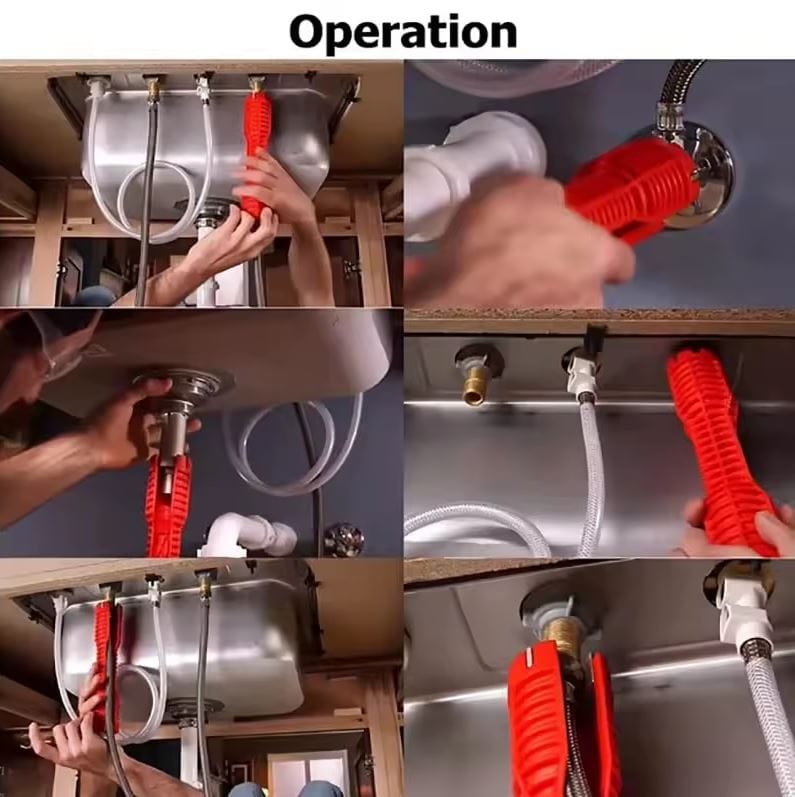 Operation