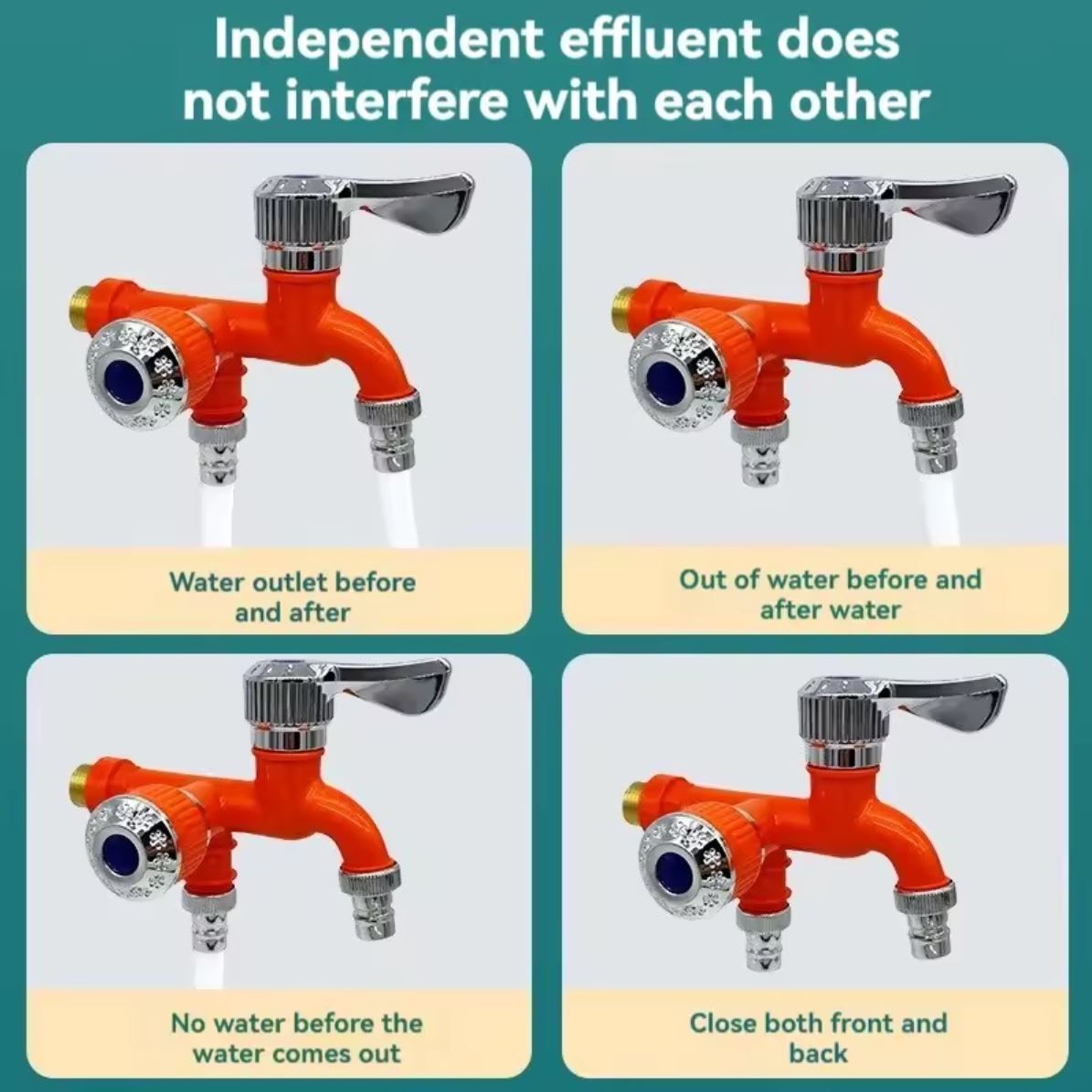 Independent effluent does not interfere with each other

Water outlet before and after

Out of water before and after water

No water before the water comes out

Close both front and back