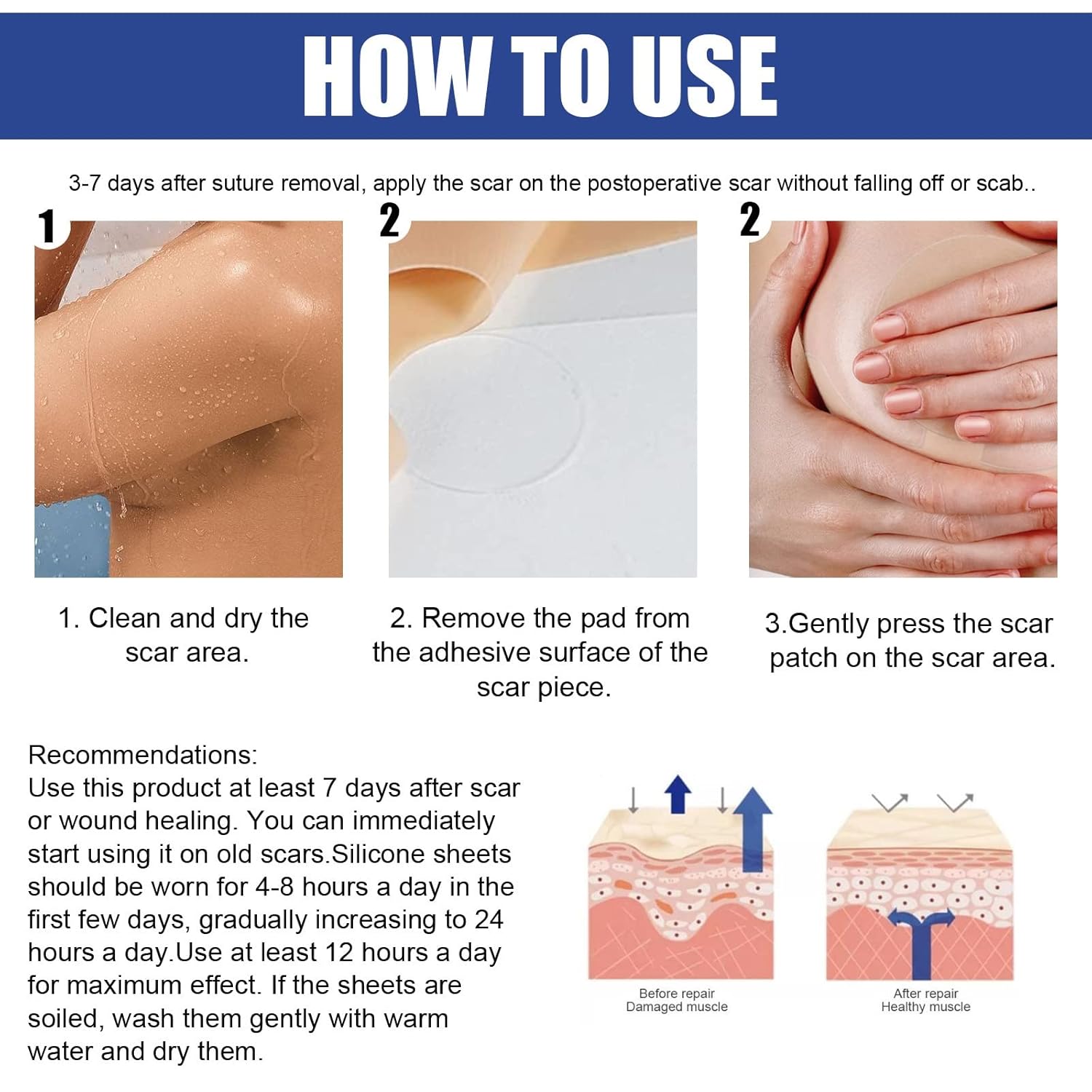 HOW TO USE

3-7 days after suture removal, apply the scar on the postoperative scar without falling off or scab..

1

2

2

1. Clean and dry the scar area.

2. Remove the pad from the adhesive surface of the scar piece.

3.Gently press the scar patch on the scar area.

Recommendations:
Use this product at least 7 days after scar or wound healing. You can immediately start using it on old scars.Silicone sheets should be worn for 4-8 hours a day in the first few days, gradually increasing to 24 hours a day.Use at least 12 hours a day for maximum effect. If the sheets are soiled, wash them gently with warm water and dry them.

Before repair
Damaged muscle

After repair
Healthy muscle