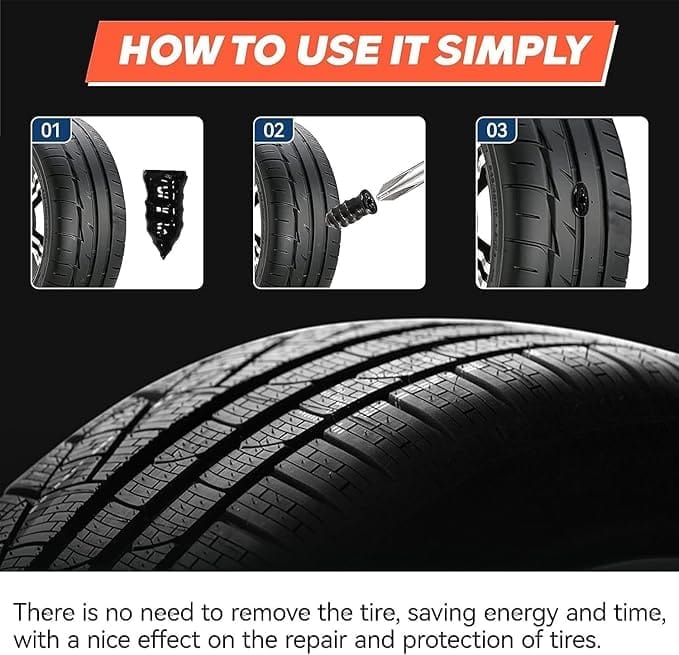 HOW TO USE IT SIMPLY

01

02

03

There is no need to remove the tire, saving energy and time, with a nice effect on the repair and protection of tires.