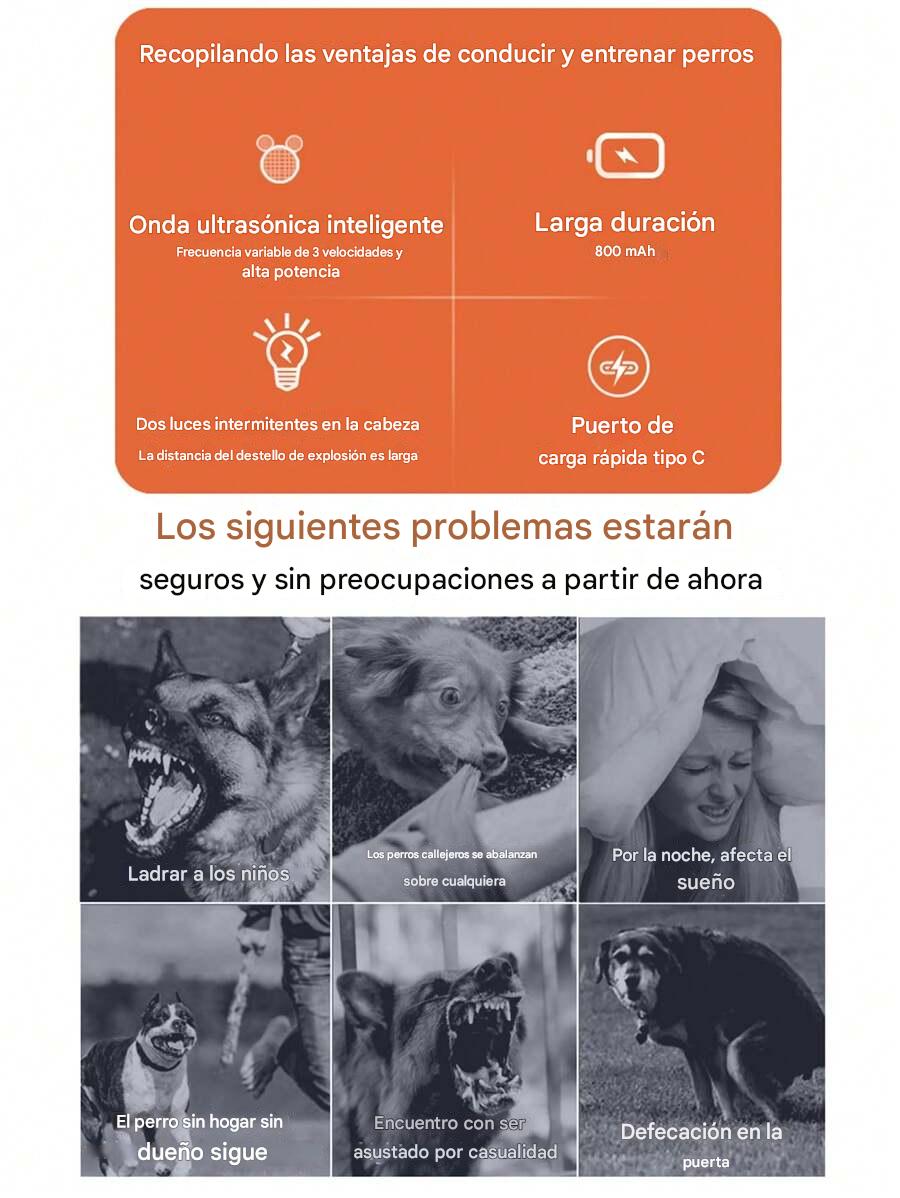 Recopilando las ventajas de conducir y entrenar perros

Onda ultrasónica inteligente
Frecuencia variable de 3 velocidades y alta potencia

Larga duración
800 mAh

Dos luces intermitentes en la cabeza
La distancia del destello de explosión es larga

Puerto de carga rápida tipo C

Los siguientes problemas estarán seguros y sin preocupaciones a partir de ahora

Ladrar a los niños

Los perros callejeros se abalanzan sobre cualquiera

Por la noche, afecta el sueño

El perro sin hogar sin dueño sigue

Encuentro con ser asustado por casualidad

Defecación en la puerta