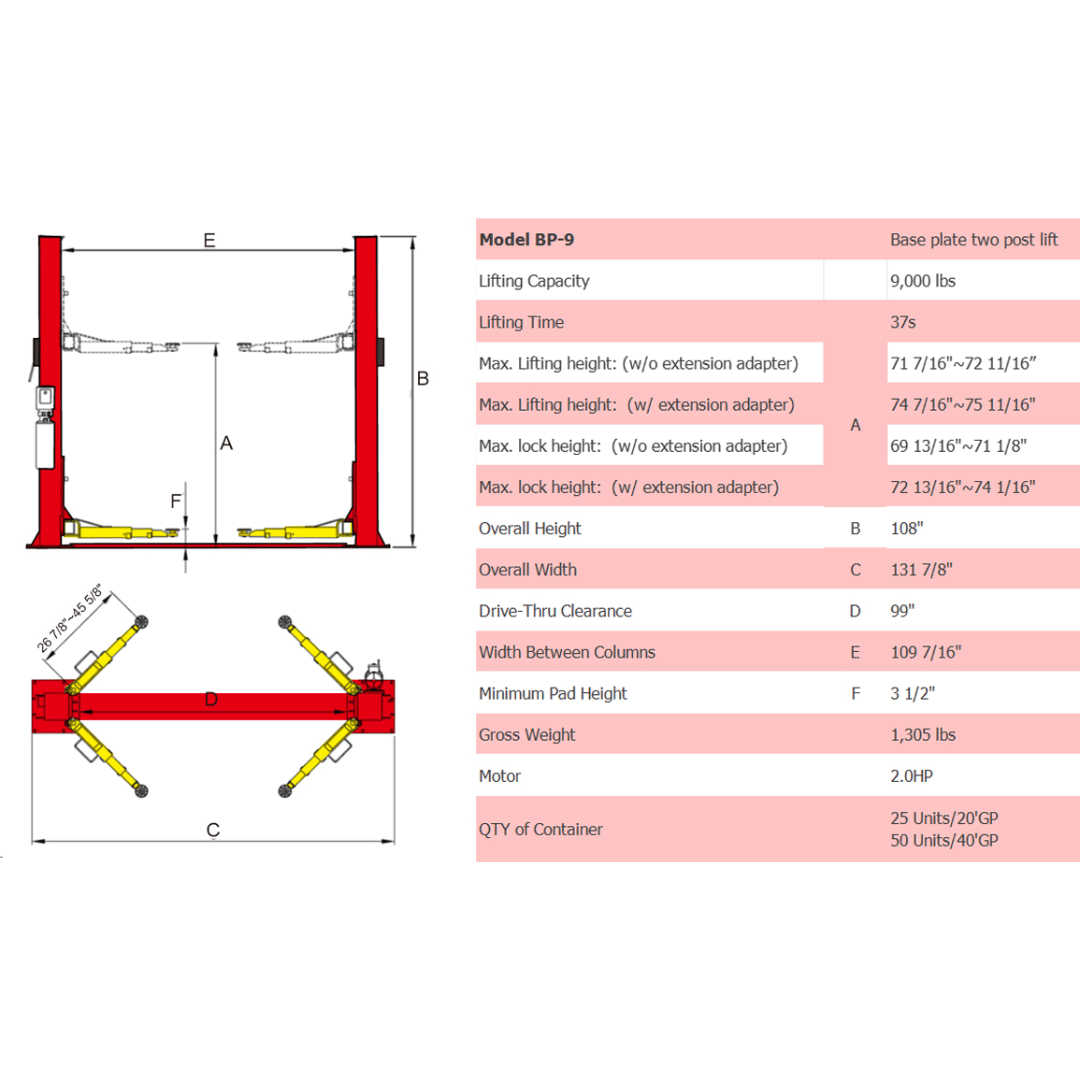 E

B

A

F

26 7/8"~45 5/8"

D

C

| Model BP-9 | | Base plate two post lift |
|---|---|---|
| Lifting Capacity | | 9,000 lbs |
| Lifting Time | | 37s |
| Max. Lifting height: (w/o extension adapter) | A | 71 7/16"~72 11/16" |
| Max. Lifting height: (w/ extension adapter) | A | 74 7/16"~75 11/16" |
| Max. lock height: (w/o extension adapter) | A | 69 13/16"~71 1/8" |
| Max. lock height: (w/ extension adapter) | A | 72 13/16"~74 1/16" |
| Overall Height | B | 108" |
| Overall Width | C | 131 7/8" |
| Drive-Thru Clearance | D | 99" |
| Width Between Columns | E | 109 7/16" |
| Minimum Pad Height | F | 3 1/2" |
| Gross Weight | | 1,305 lbs |
| Motor | | 2.0HP |
| QTY of Container | | 25 Units/20'GP 50 Units/40'GP |