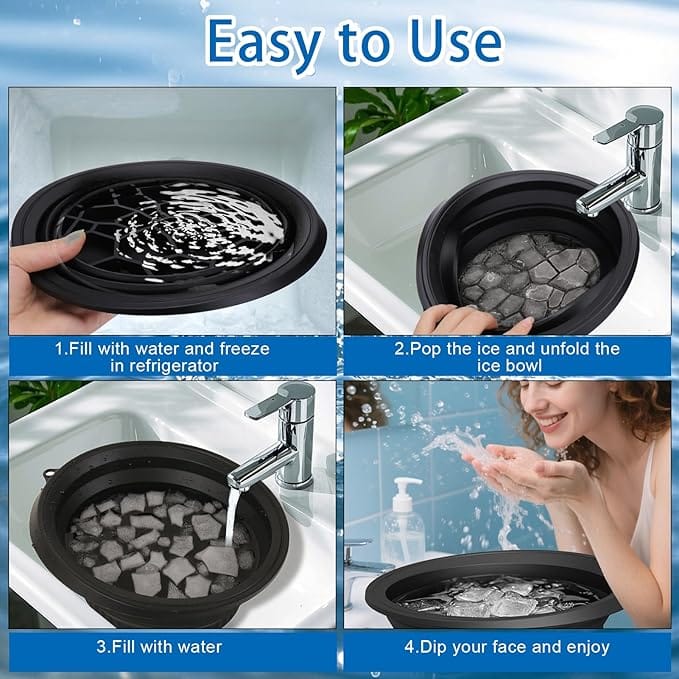 Easy to Use

1.Fill with water and freeze in refrigerator

2.Pop the ice and unfold the ice bowl

3.Fill with water

4.Dip your face and enjoy